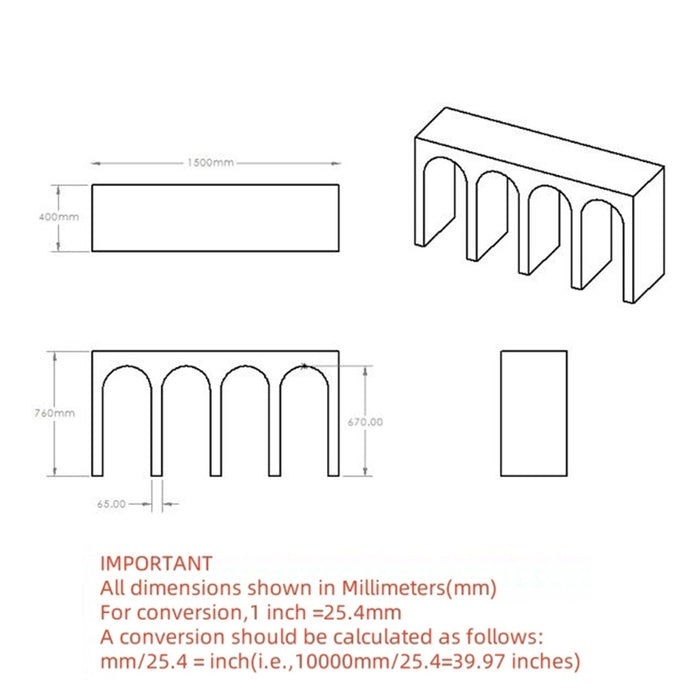 1500mm

400mm

760mm

670.00

65.00

IMPORTANT
All dimensions shown in Millimeters(mm)
For conversion,1 inch =25.4mm
A conversion should be calculated as follows:
mm/25.4 = inch(i.e.,10000mm/25.4=39.97 inches)